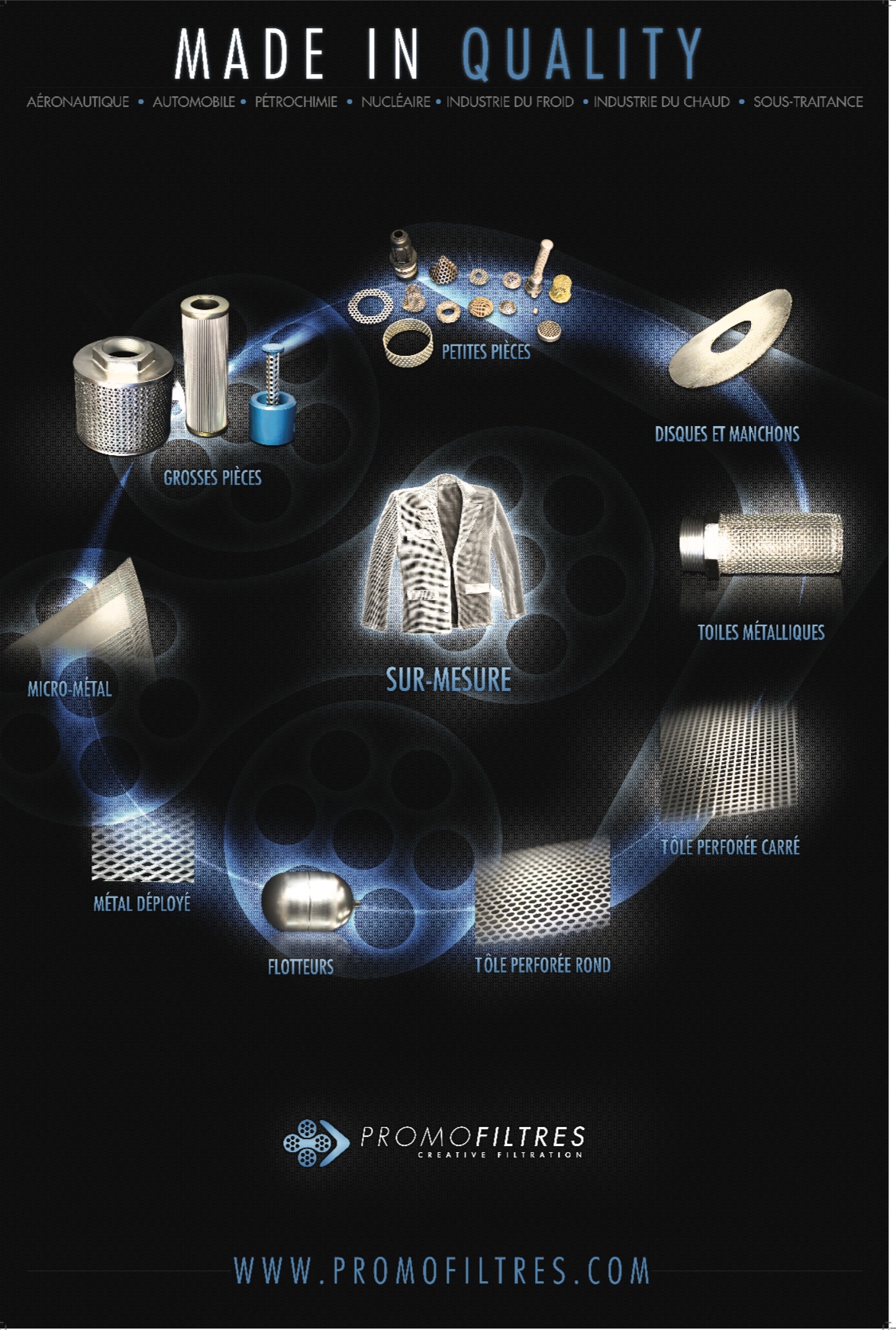 MADE IN QUALITY

AÉRONAUTIQUE • AUTOMOBILE • PÉTROCHIMIE • NUCLÉAIRE • INDUSTRIE DU FROID • INDUSTRIE DU CHAUD • SOUS-TRAITANCE

PETITES PIÈCES

GROSSES PIÈCES

DISQUES ET MANCHONS

TOILES MÉTALLIQUES

SUR-MESURE

MICRO-MÉTAL

TÔLE PERFORÉE CARRÉ

MÉTAL DÉPLOYÉ

FLOTTEURS

TÔLE PERFORÉE ROND

PROMOFILTRES
CREATIVE FILTRATION

WWW.PROMOFILTRES.COM