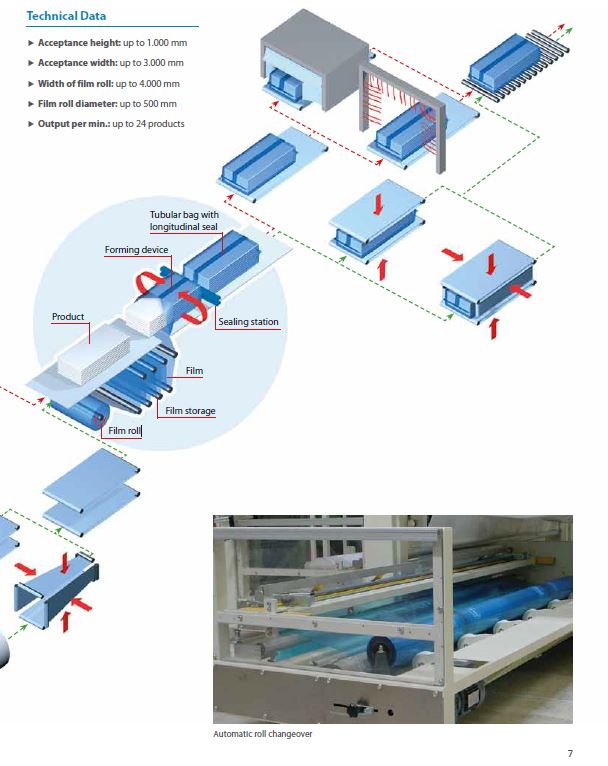 Technical Data

► Acceptance height: up to 1.000 mm
► Acceptance width: up to 3.000 mm
► Width of film roll: up to 4.000 mm
► Film roll diameter: up to 500 mm
► Output per min.: up to 24 products

Tubular bag with longitudinal seal

Forming device

Product

Sealing station

Film

Film storage

Film roll

Automatic roll changeover

7