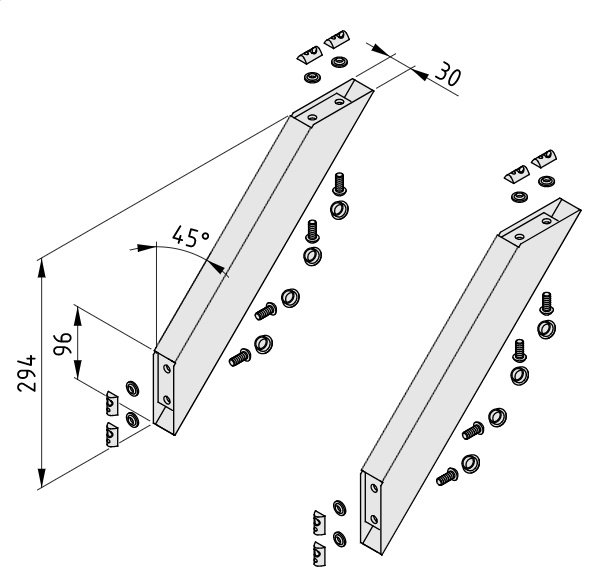 30
45°
96
294