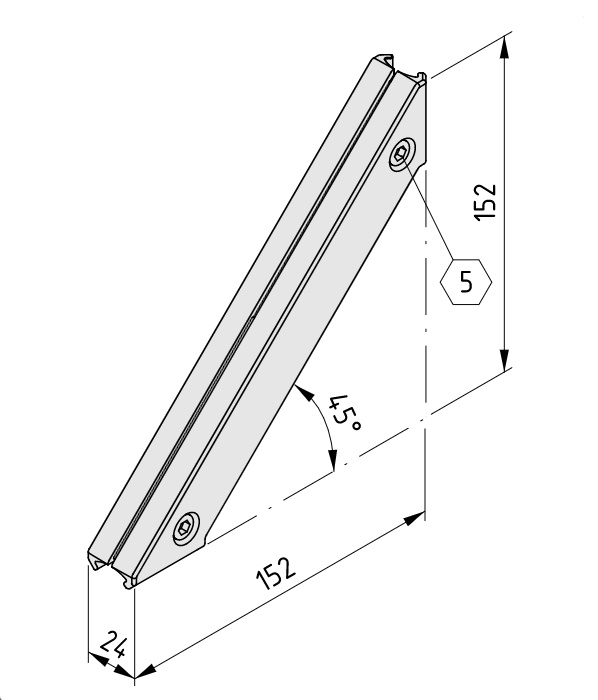 152
5
45°
152
24