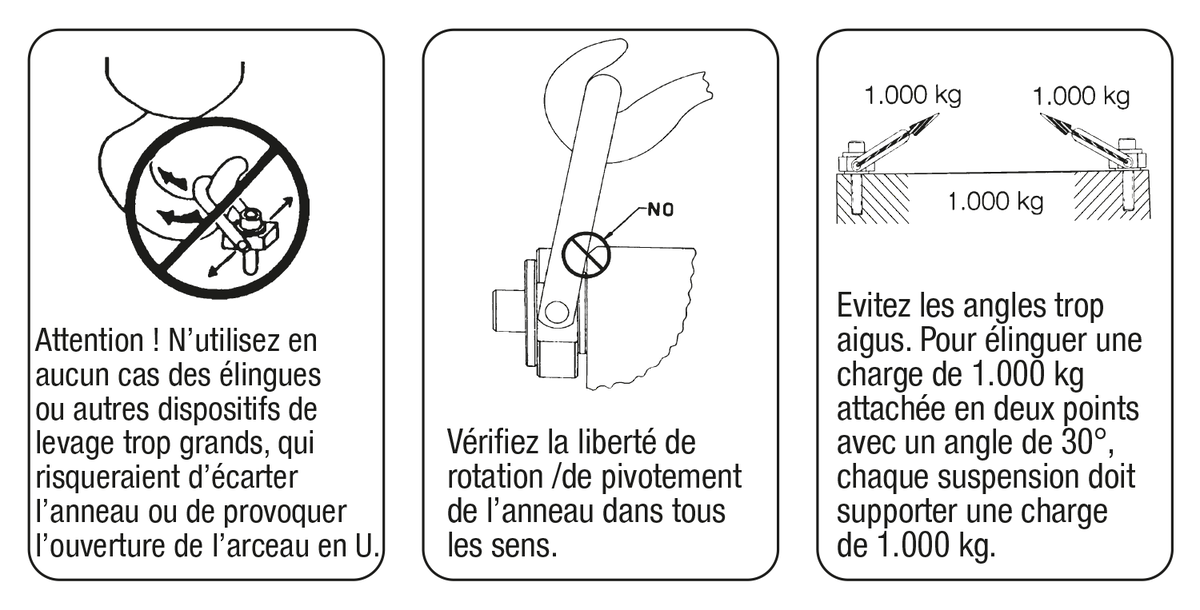 Attention ! N'utilisez en aucun cas des élingues ou autres dispositifs de levage trop grands, qui risqueraient d'écarter l'anneau ou de provoquer l'ouverture de l'arceau en U.

NO

Vérifiez la liberté de rotation /de pivotement de l'anneau dans tous les sens.

1.000 kg

1.000 kg

1.000 kg

Evitez les angles trop aigus. Pour élinguer une charge de 1.000 kg attachée en deux points avec un angle de 30°, chaque suspension doit supporter une charge de 1.000 kg.