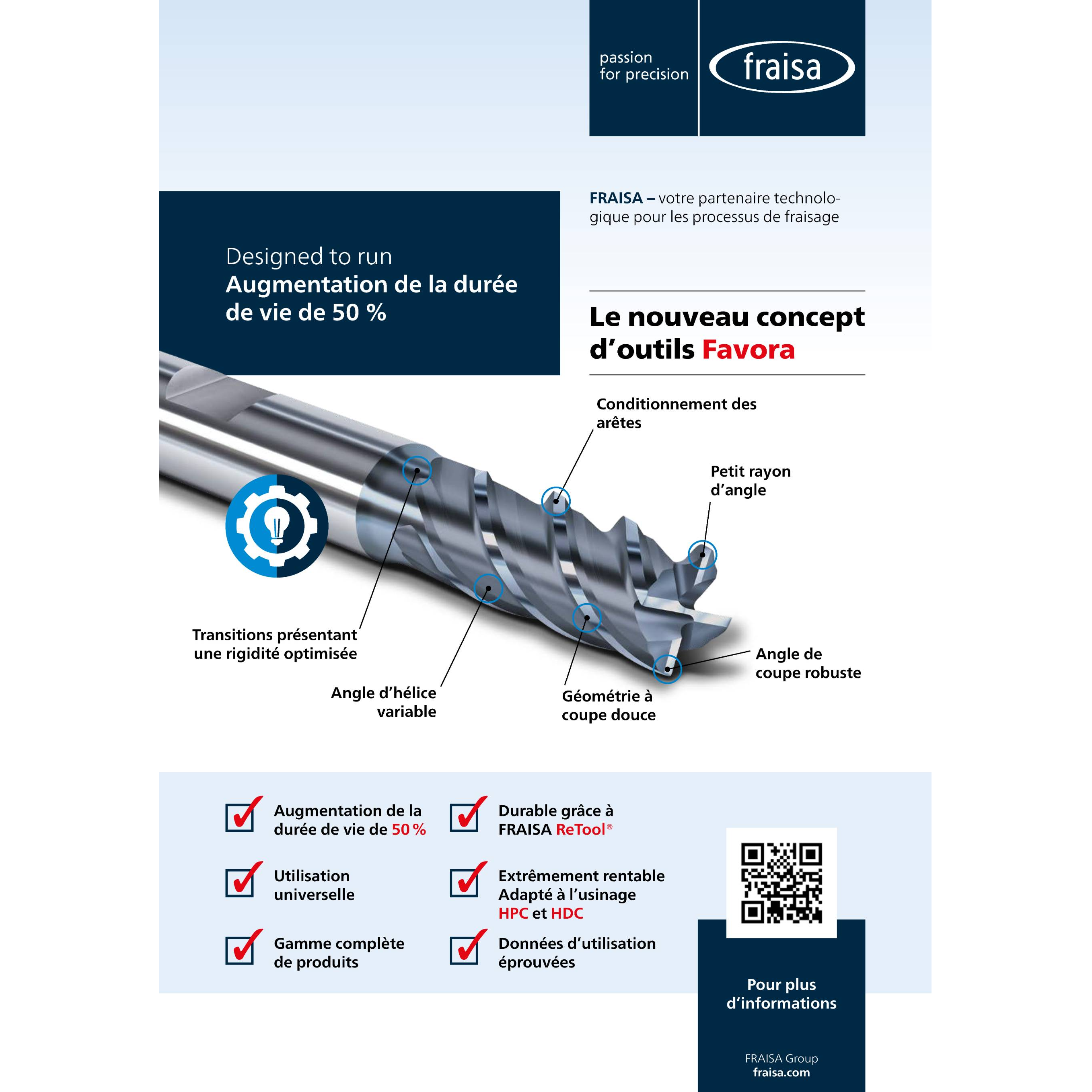 passion
for precision

fraisa

FRAISA – votre partenaire technologique pour les processus de fraisage

Designed to run
Augmentation de la durée de vie de 50 %

Le nouveau concept d'outils Favora

Conditionnement des arêtes

Petit rayon d'angle

Transitions présentant une rigidité optimisée

Angle d'hélice variable

Géométrie à coupe douce

Angle de coupe robuste

Augmentation de la durée de vie de 50 %

Utilisation universelle

Gamme complète de produits

Durable grâce à FRAISA ReTool®

Extrêmement rentable Adapté à l'usinage HPC et HDC

Données d'utilisation éprouvées

Pour plus d'informations

FRAISA Group
fraisa.com